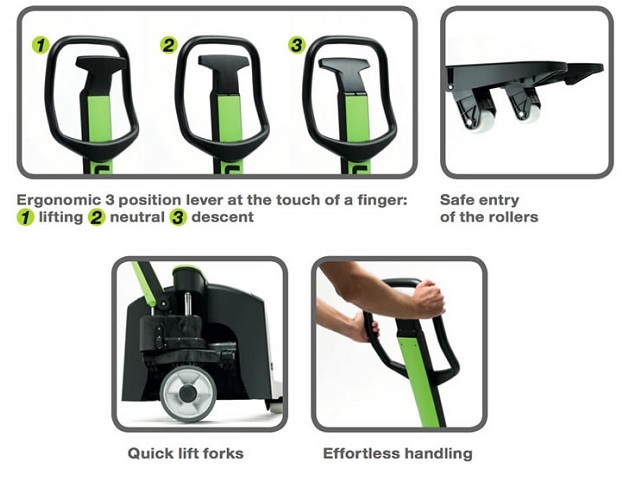 1

2

3

Ergonomic 3 position lever at the touch of a finger:
1 lifting 2 neutral 3 descent

Safe entry of the rollers

Quick lift forks

Effortless handling